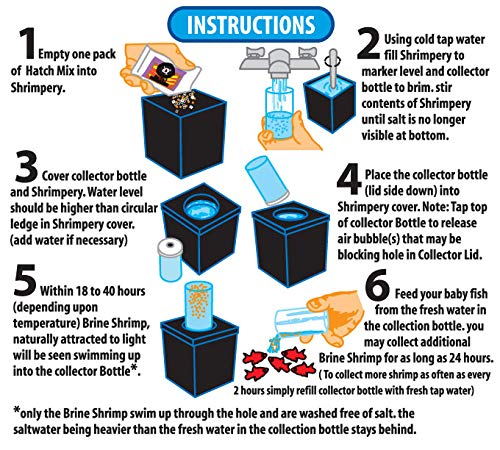 INSTRUCTIONS

1 Empty one pack of Hatch Mix into Shrimpery.

2 Using cold tap water fill Shrimpery to marker level and collector bottle to brim. stir contents of Shrimpery until salt is no longer visible at bottom.

3 Cover collector bottle and Shrimpery. Water level should be higher than circular ledge in Shrimpery cover. (add water if necessary)

4 Place the collector bottle (lid side down) into Shrimpery cover. Note: Tap top of collector Bottle to release air bubble(s) that may be blocking hole in Collector Lid.

5 Within 18 to 40 hours (depending upon temperature) Brine Shrimp, naturally attracted to light will be seen swimming up into the collector Bottle*.

6 Feed your baby fish from the fresh water in the collection bottle. you may collect additional Brine Shrimp for as long as 24 hours. ( To collect more shrimp as often as every 2 hours simply refill collector bottle with fresh tap water)

*only the Brine Shrimp swim up through the hole and are washed free of salt. the saltwater being heavier than the fresh water in the collection bottle stays behind.